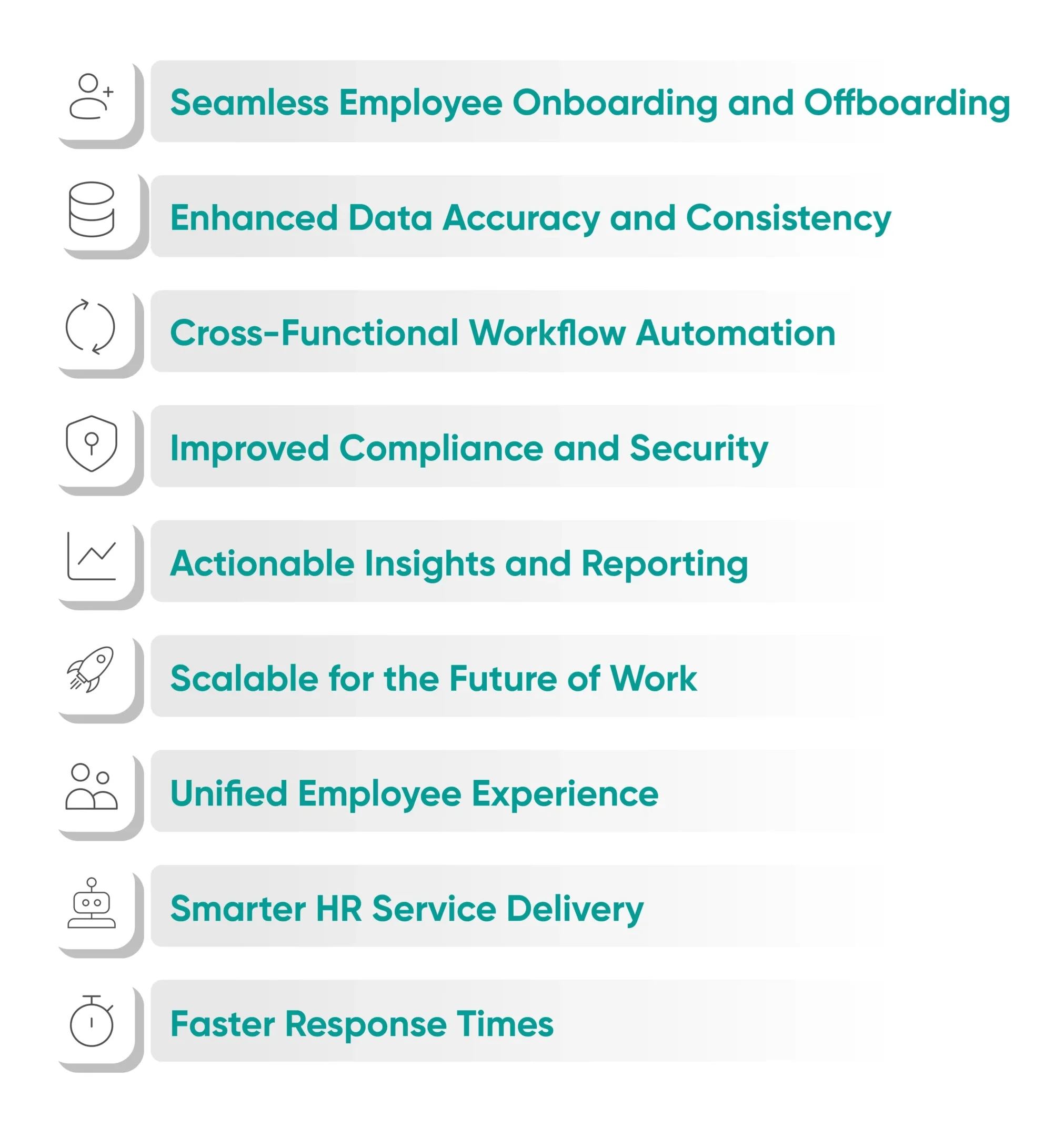 Seamless Employee Onboarding and Offboarding

Enhanced Data Accuracy and Consistency

Cross-Functional Workflow Automation

Improved Compliance and Security

Actionable Insights and Reporting

Scalable for the Future of Work

Unified Employee Experience

Smarter HR Service Delivery

Faster Response Times